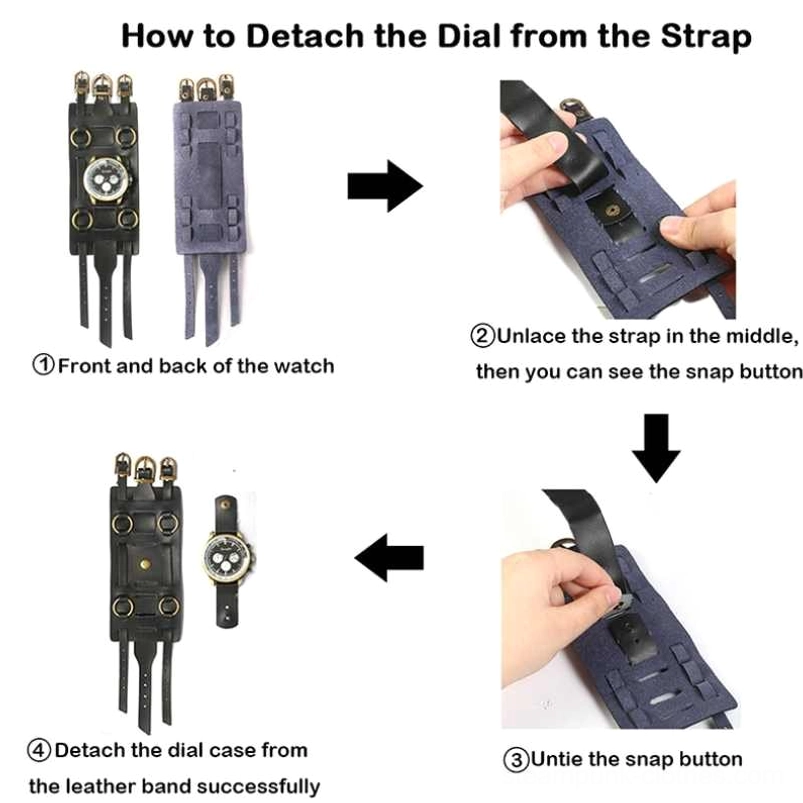 How to Detach the Dial from the Strap

①Front and back of the watch

②Unlace the strap in the middle, then you can see the snap button

③Untie the snap button

④Detach the dial case from the leather band successfully